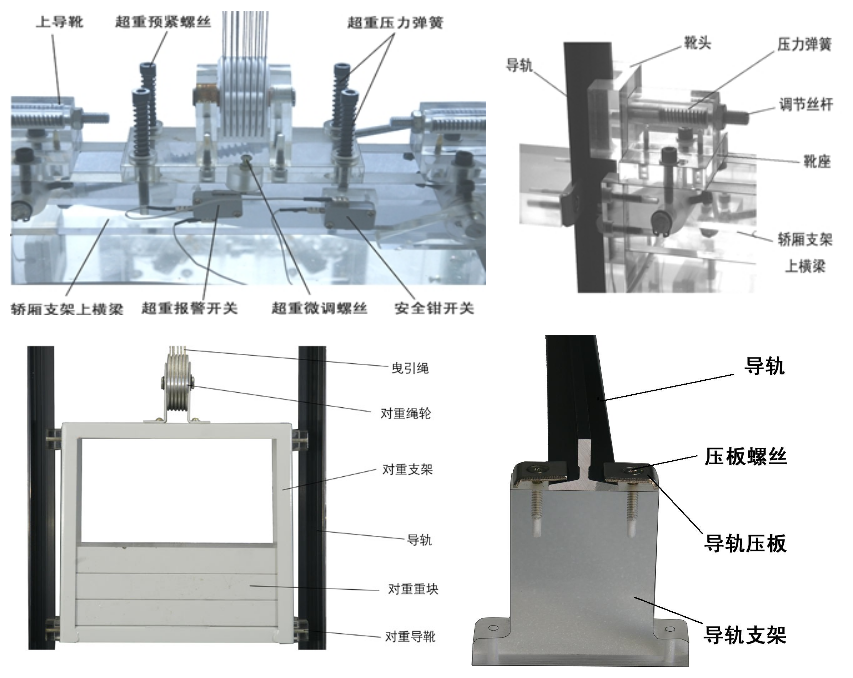 上导靴
超重预紧螺丝
超重压力弹簧
轿厢支架上横梁
超重报警开关
超重微调螺丝
安全钳开关

导轨
靴头
压力弹簧
调节丝杆
靴座
轿厢支架
上横梁

曳引绳
对重绳轮
对重支架
导轨
对重重块
对重导靴

导轨
压板螺丝
导轨压板
导轨支架