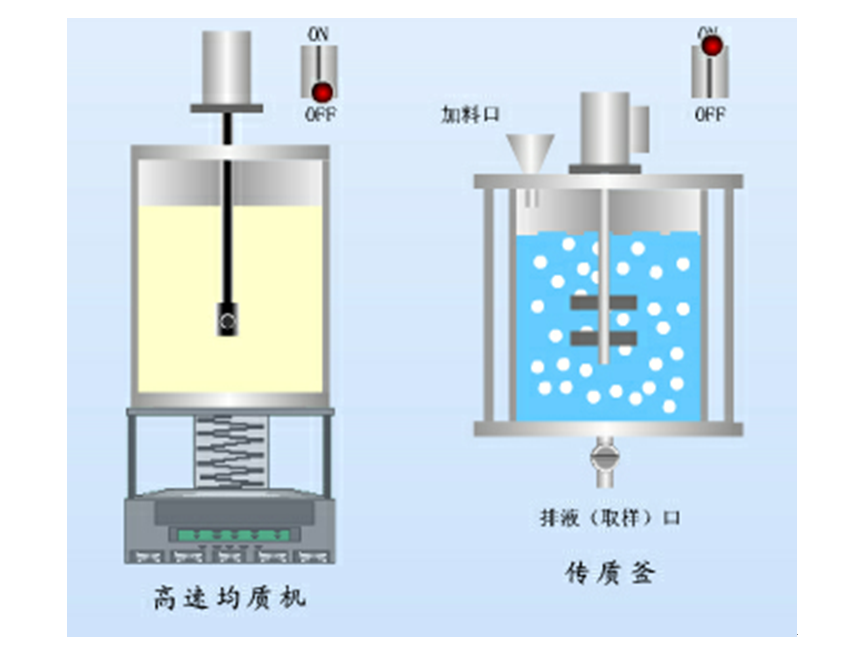 ON
OFF
高速均质机

ON
OFF
加料口
排液（取样）口
传质釜