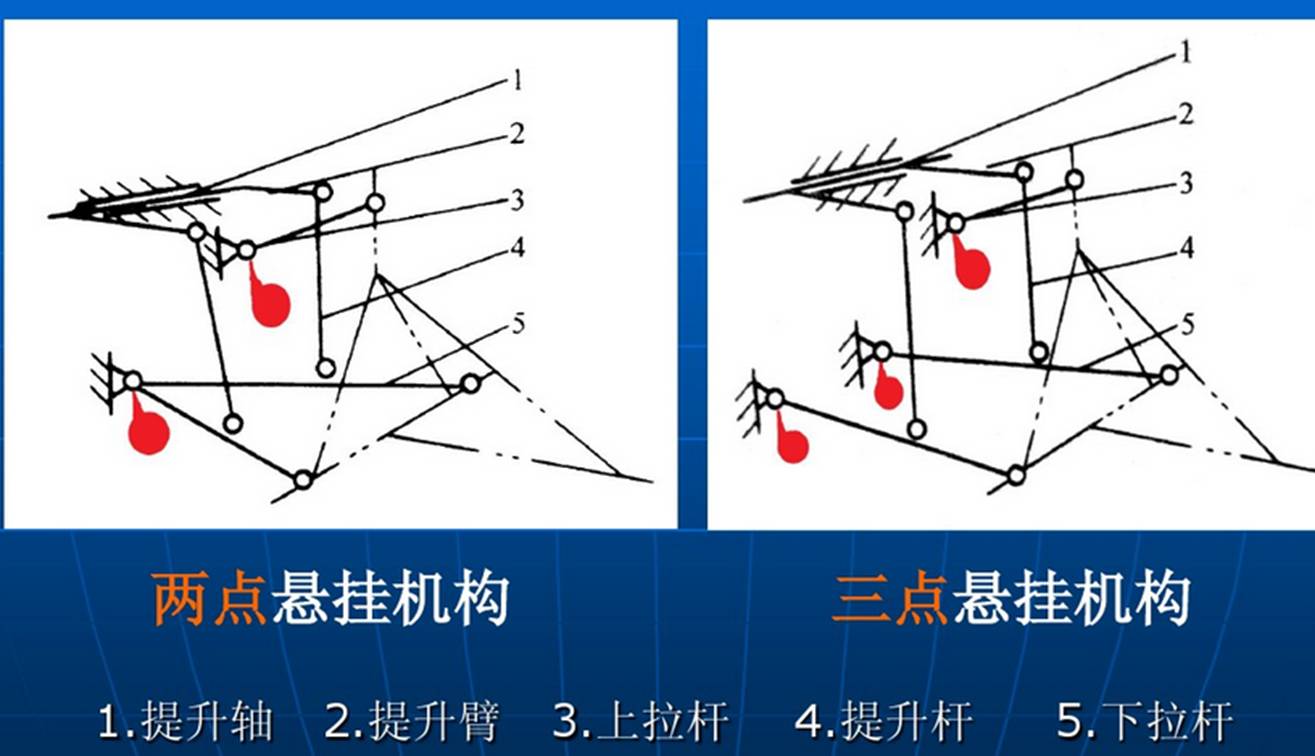 1
2
3
4
5

1
2
3
4
5

两点悬挂机构

三点悬挂机构

1.提升轴 2.提升臂 3.上拉杆 4.提升杆 5.下拉杆